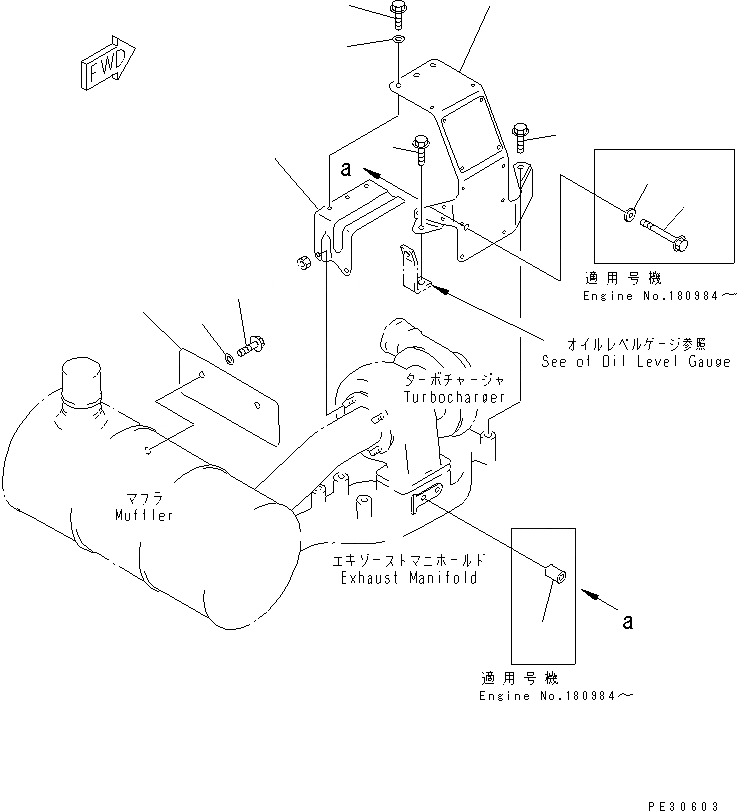 FWD

a

適用号機
Engine No.180984～

オイルレベルゲージ参照
See of Oil Level Gauge

ターボチャージャ
Turbocharger

マフラ
Muffler

エキゾーストマニホールド
Exhaust Manifold

a

適用号機
Engine No.180984～

PE30603