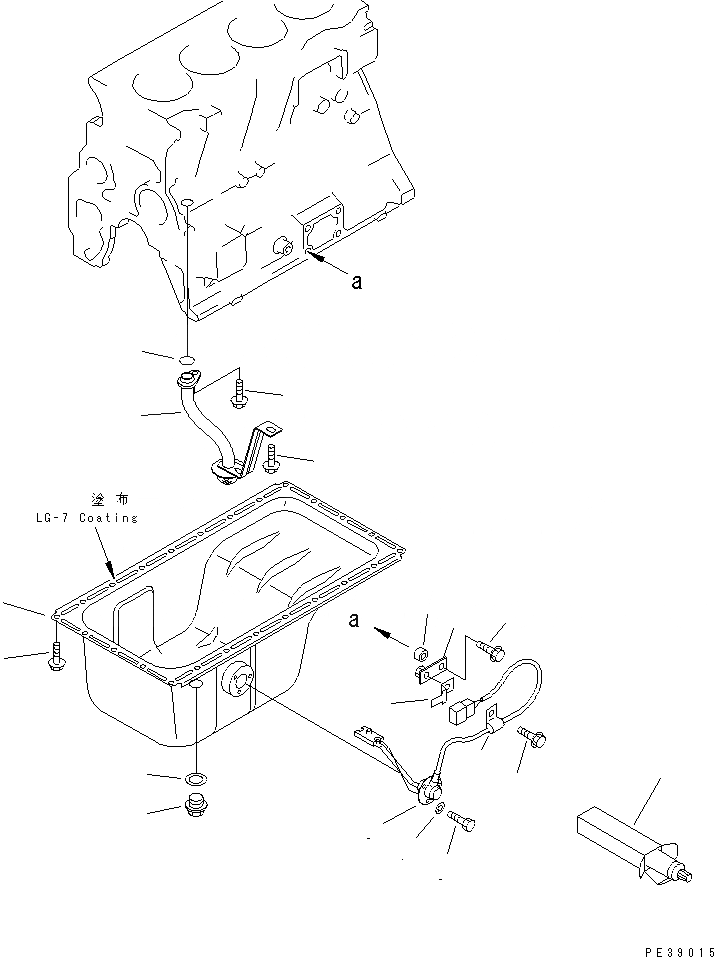 a

塗布
LG-7 Coating

a

PE39015