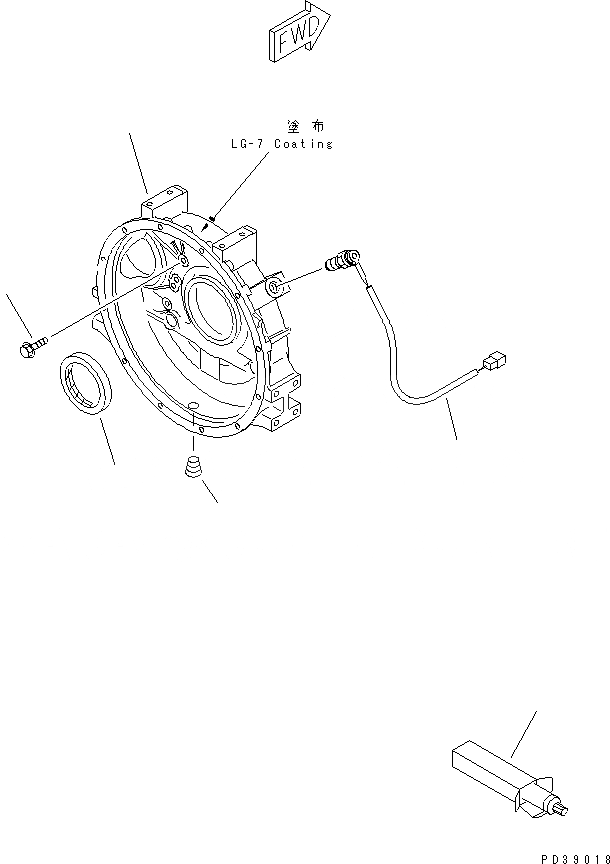 FWD

塗布
LG-7 Coating

PD39018