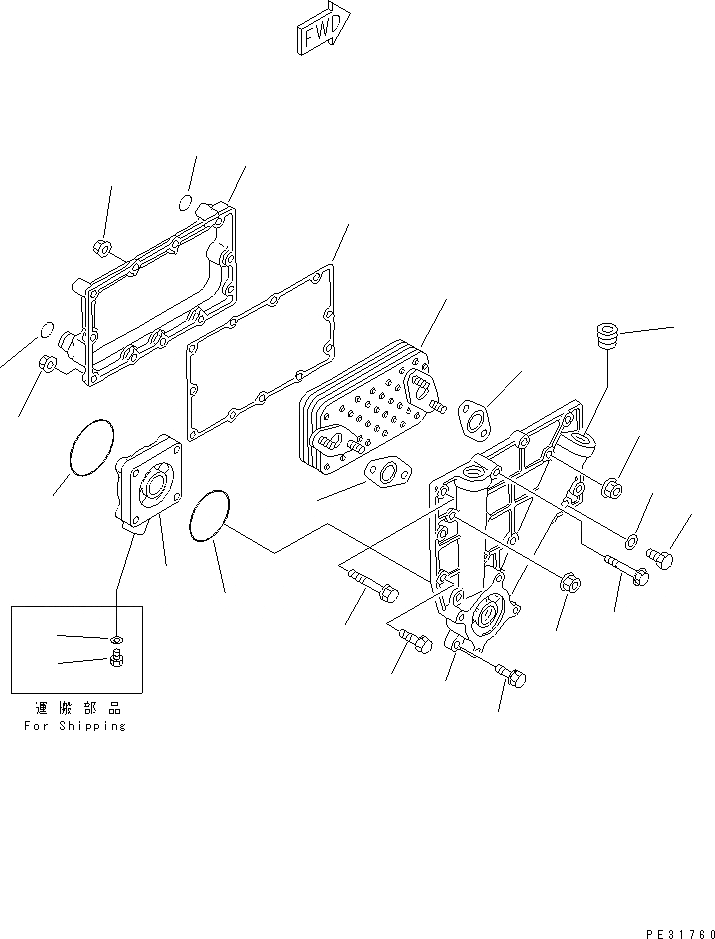 FWD

運搬部品
For Shipping

PE31760