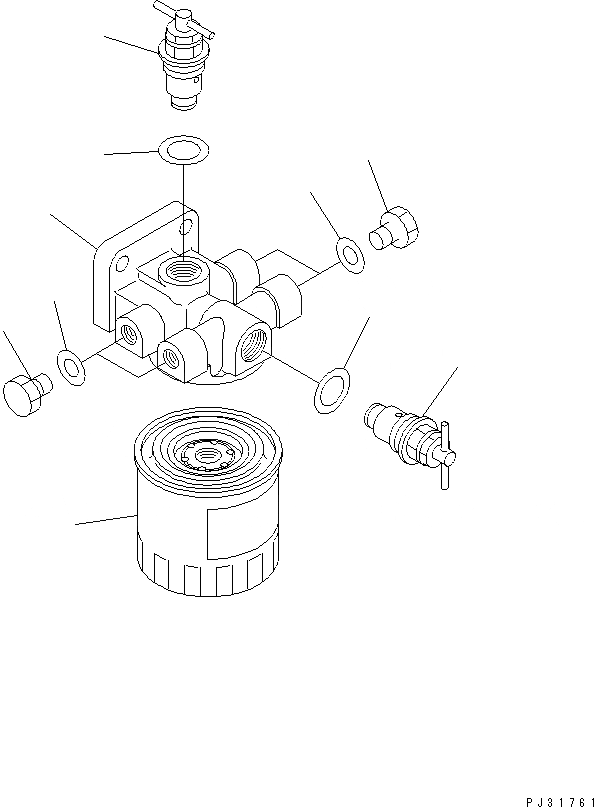 PJ31761