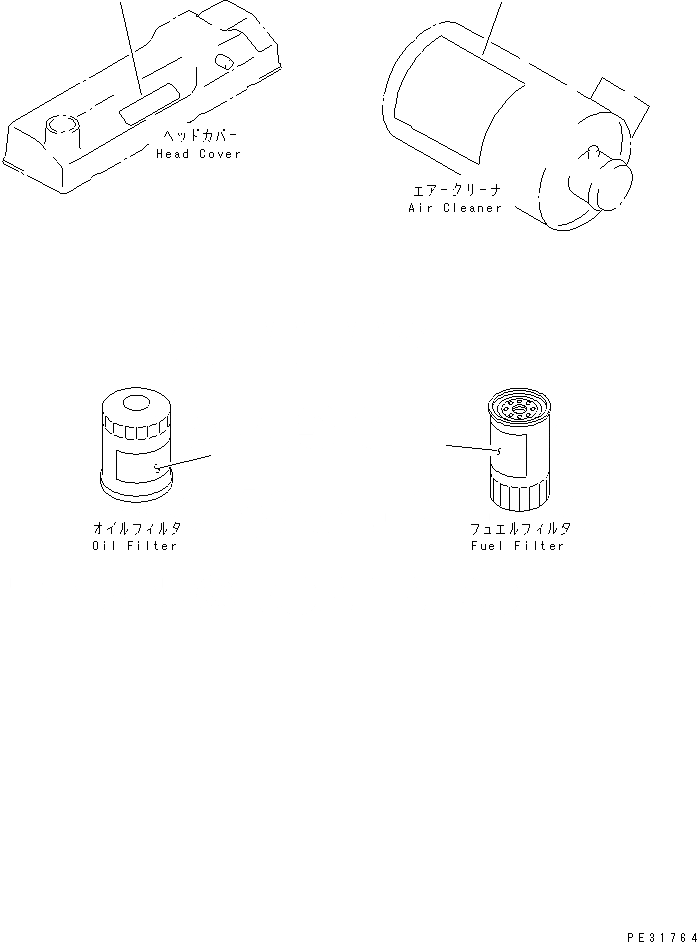 ヘッドカバー
Head Cover

エアークリーナ
Air Cleaner

オイルフィルタ
Oil Filter

フュエルフィルタ
Fuel Filter

PE31764