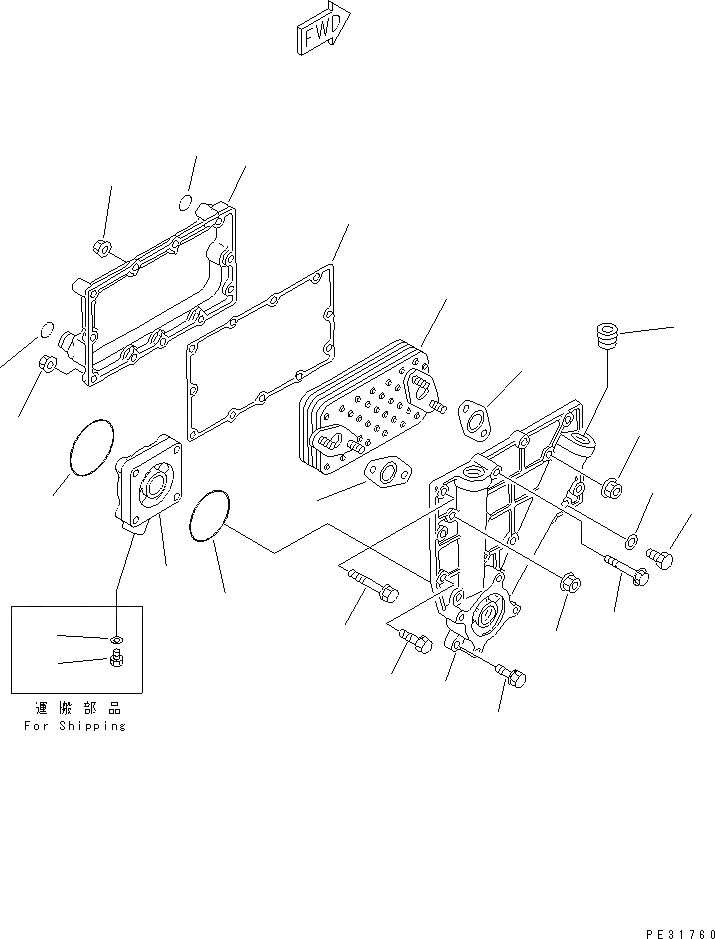 FWD

運搬部品
For Shipping

PE31760