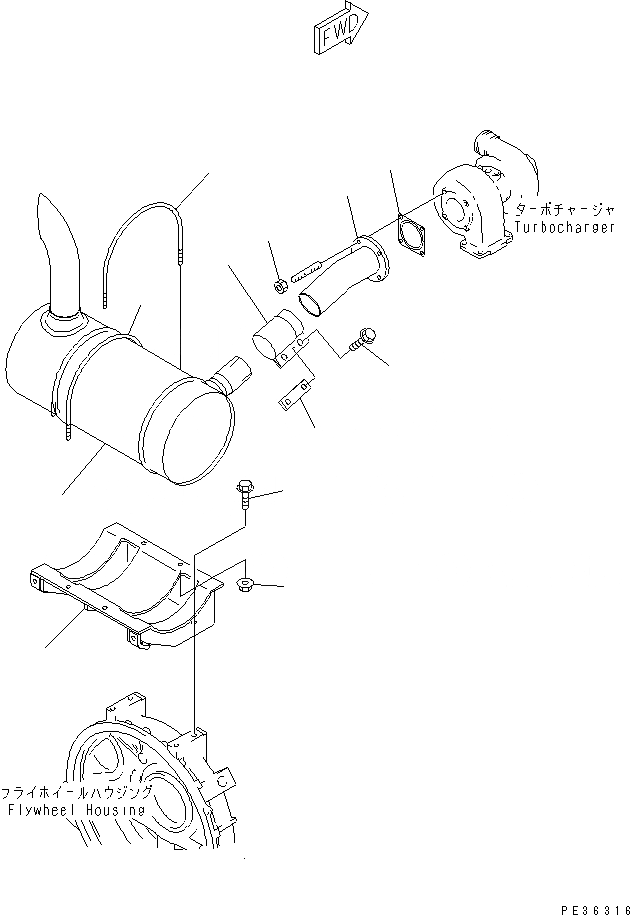 FWD

ターボチャージャ
Turbocharger

フライホイールハウジング
Flywheel Housing

PE36316