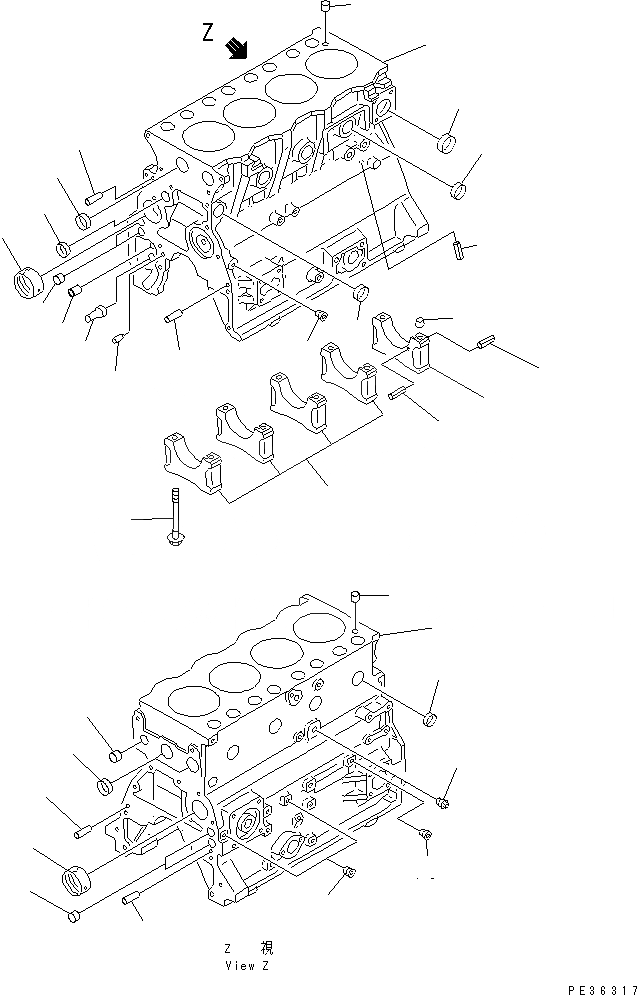 Z

Z 視
View Z

PE36317