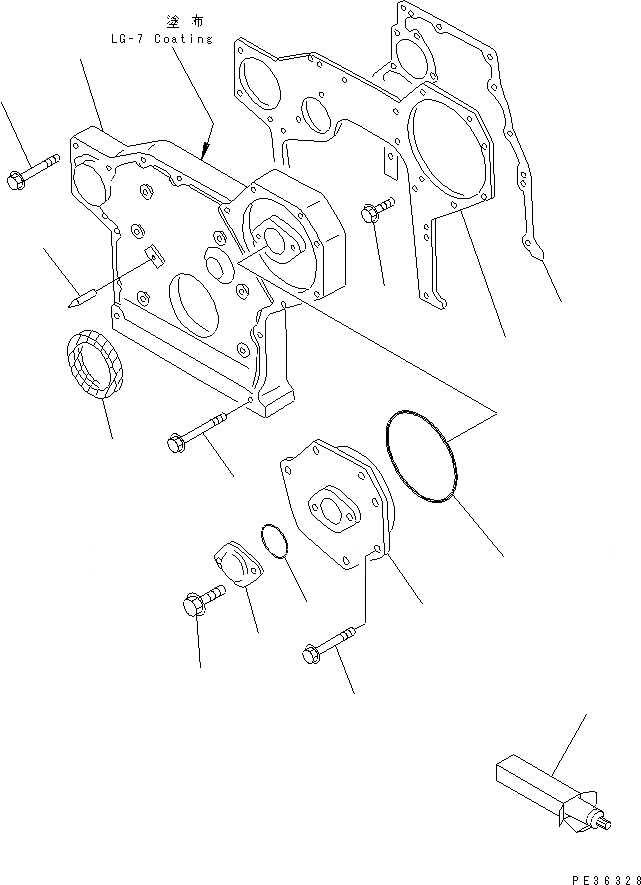 塗布
LG-7 Coating

PE36328