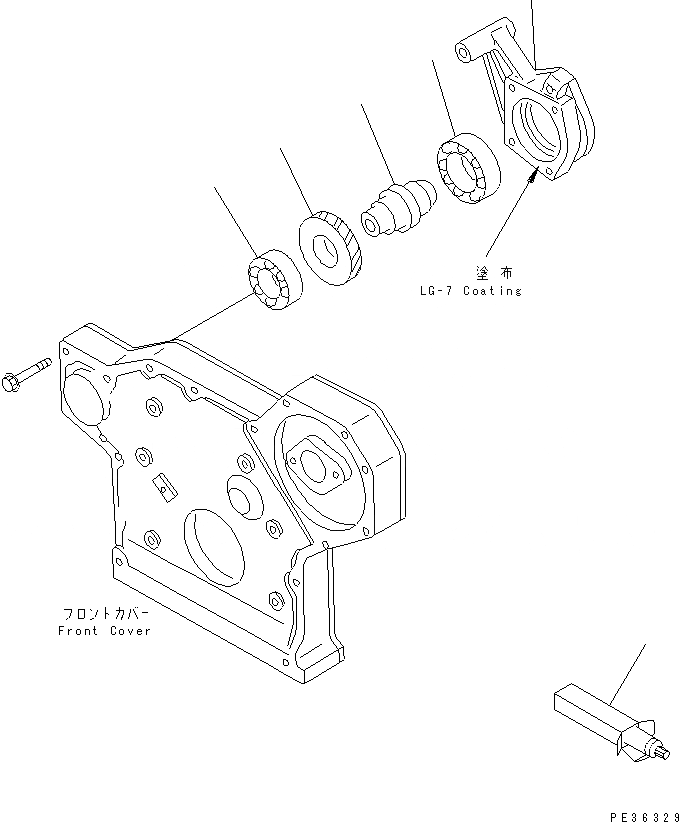 塗布
LG-7 Coating

フロントカバー
Front Cover

PE36329