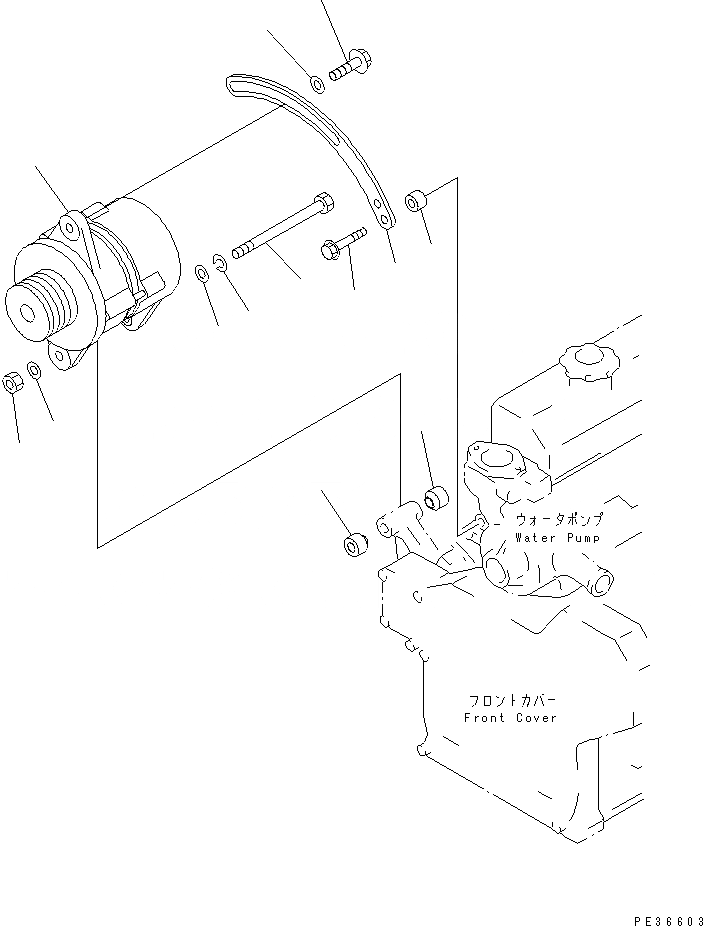 ウォータポンプ
Water Pump

フロントカバー
Front Cover

PE36603