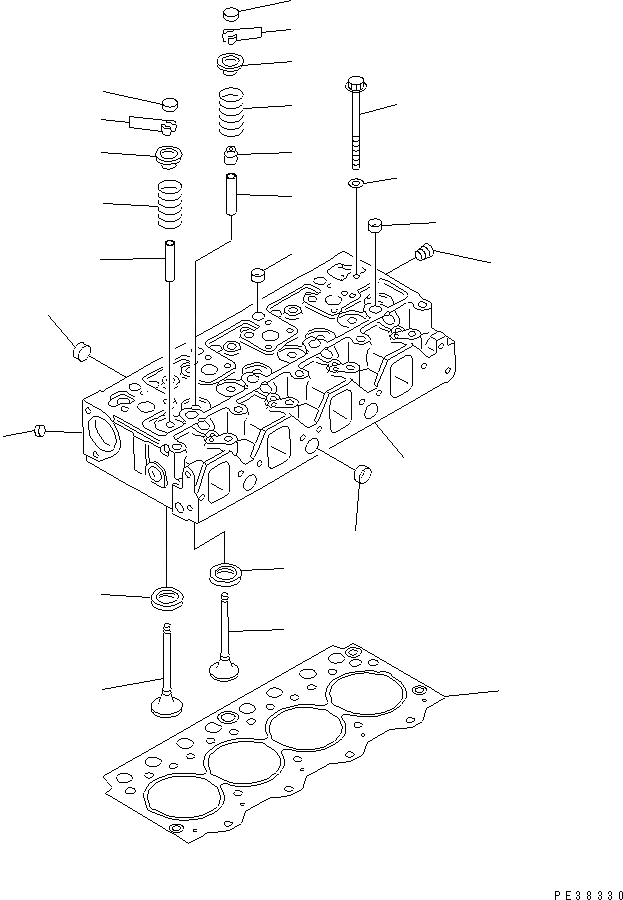 PE38330