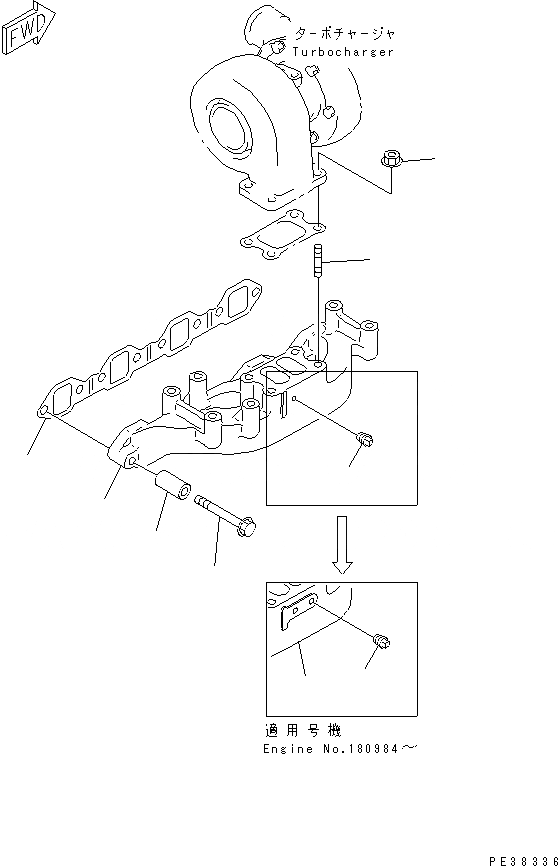 FWD

ターボチャージャ
Turbocharger

適用号機
Engine No.180984～

PE38336