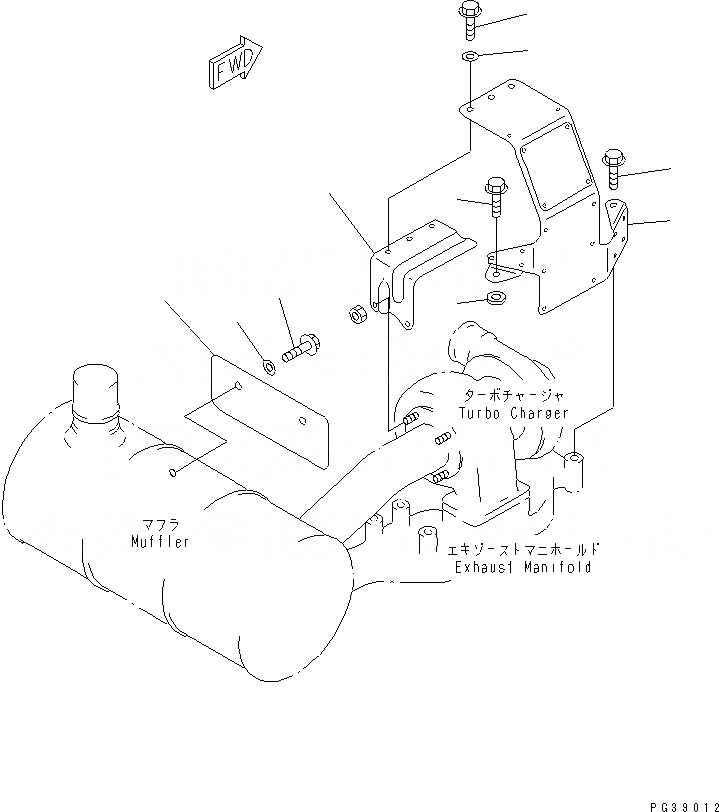 FWD

ターボチャージャ
Turbo Charger

マフラ
Muffler

エキゾーストマニホールド
Exhaust Manifold

PG39012