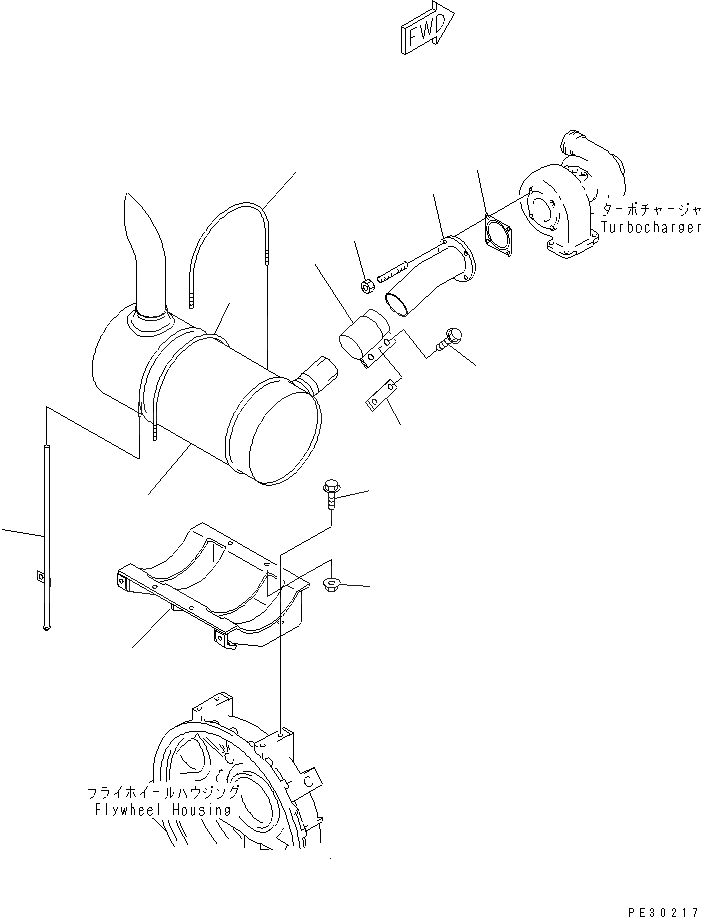 FWD

ターボチャージャ
Turbocharger

フライホイールハウジング
Flywheel Housing

PE30217