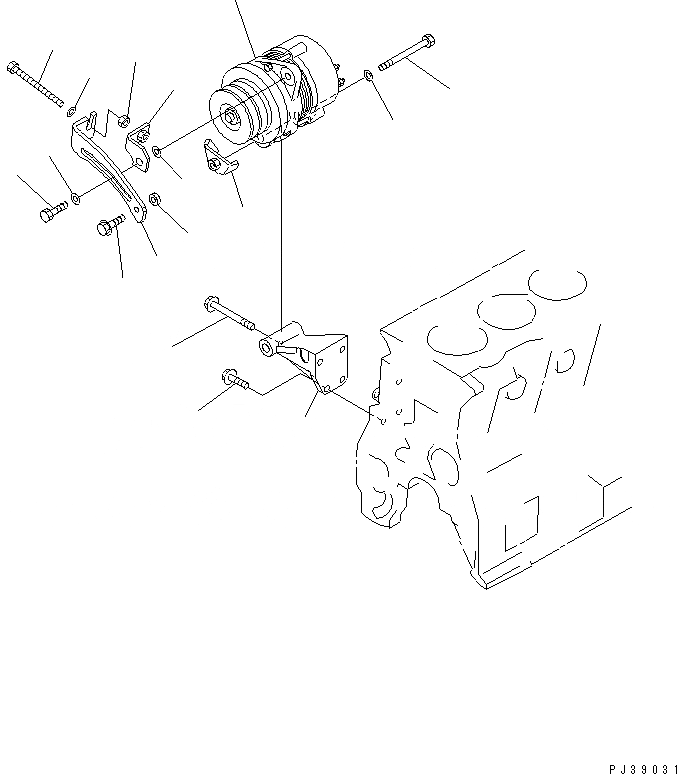 PJ39031