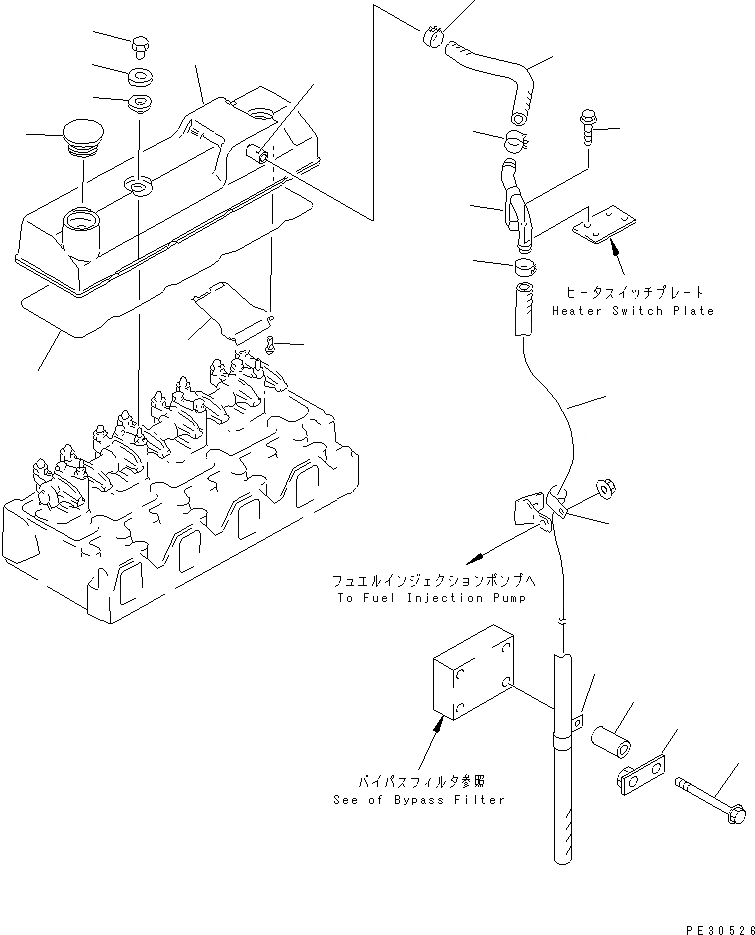 ヒータスイッチプレート
Heater Switch Plate

フュエルインジェクションポンプへ
To Fuel Injection Pump

バイパスフィルタ参照
See of Bypass Filter

PE30526