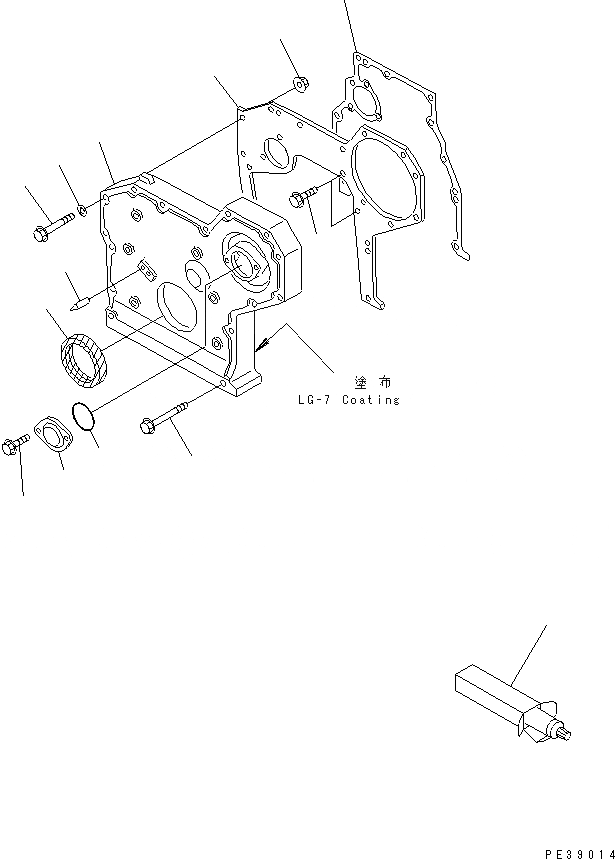 塗布
LG-7 Coating

PE39014