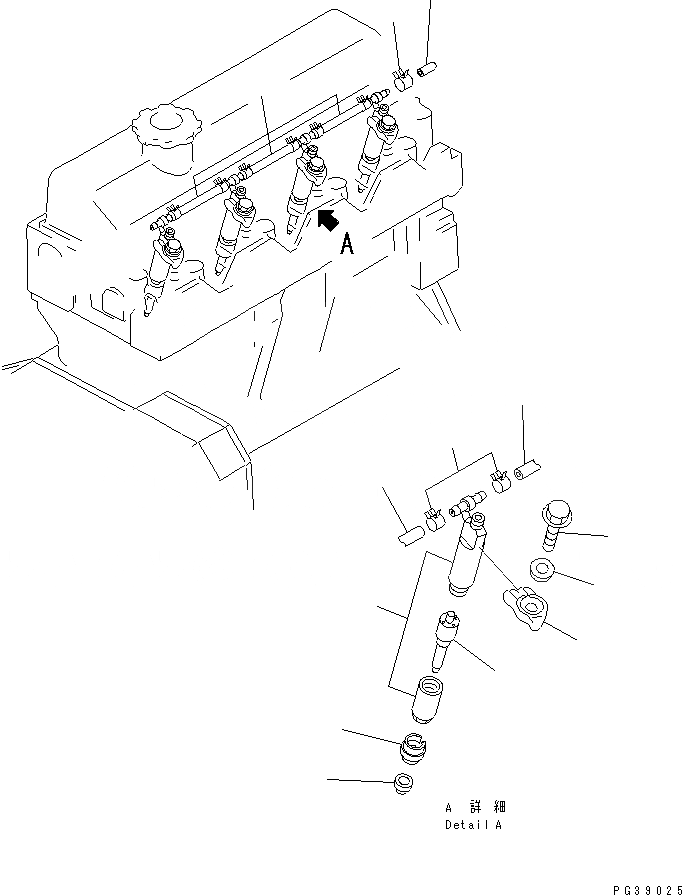 A

A 詳細
Detail A

PG39025