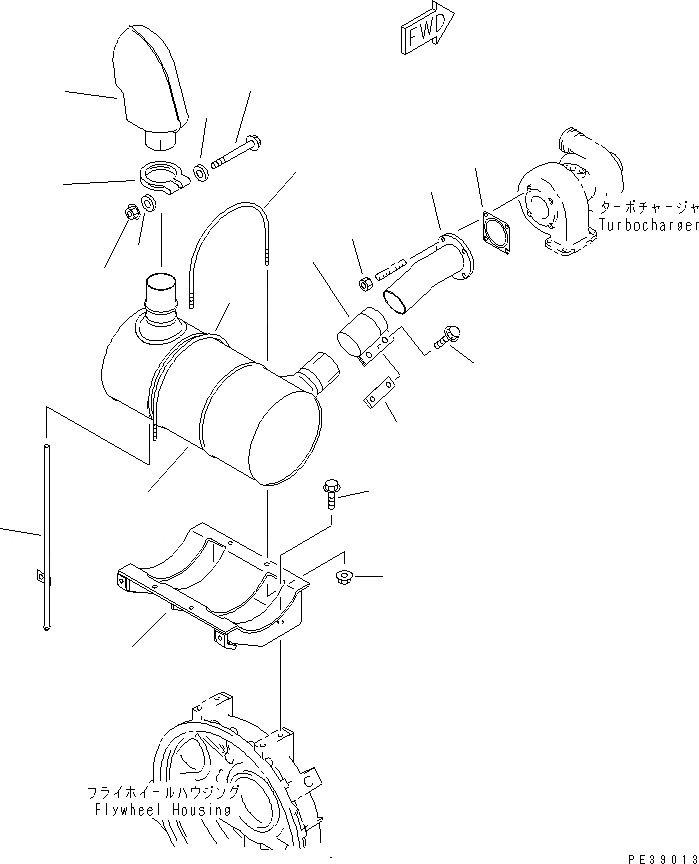 FWD

ターボチャージャ
Turbocharger

フライホイールハウジング
Flywheel Housing

PE39013