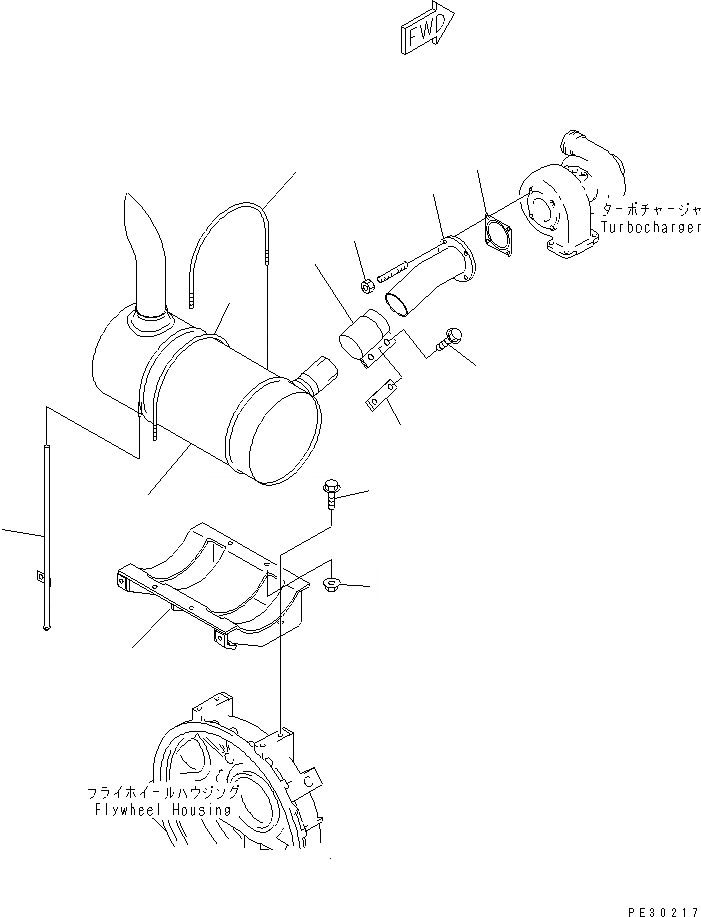 FWD

ターボチャージャ
Turbocharger

フライホイールハウジング
Flywheel Housing

PE30217