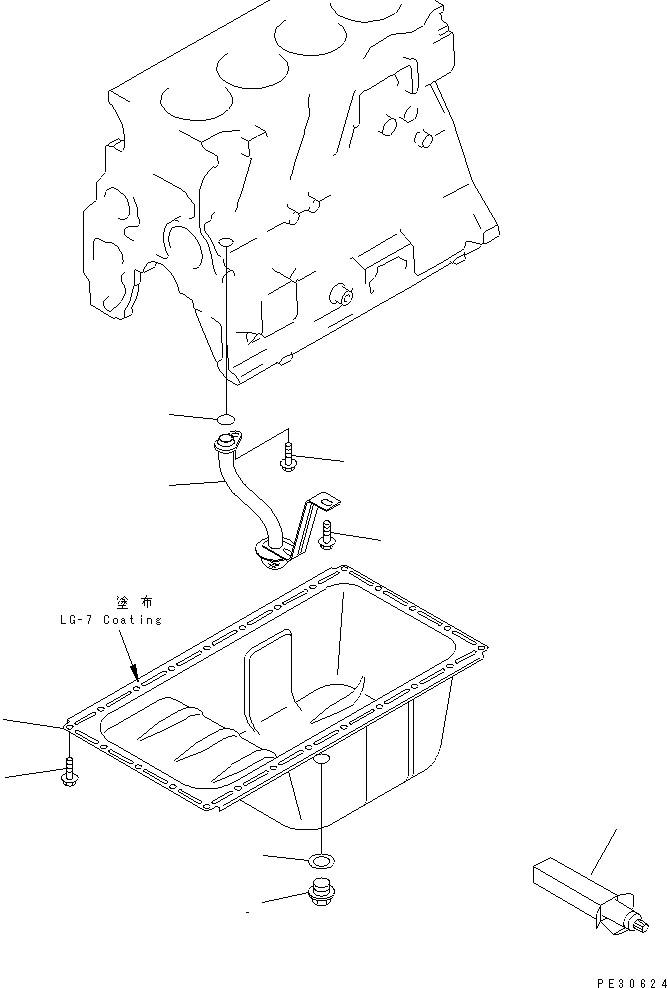 塗布
LG-7 Coating

PE30624