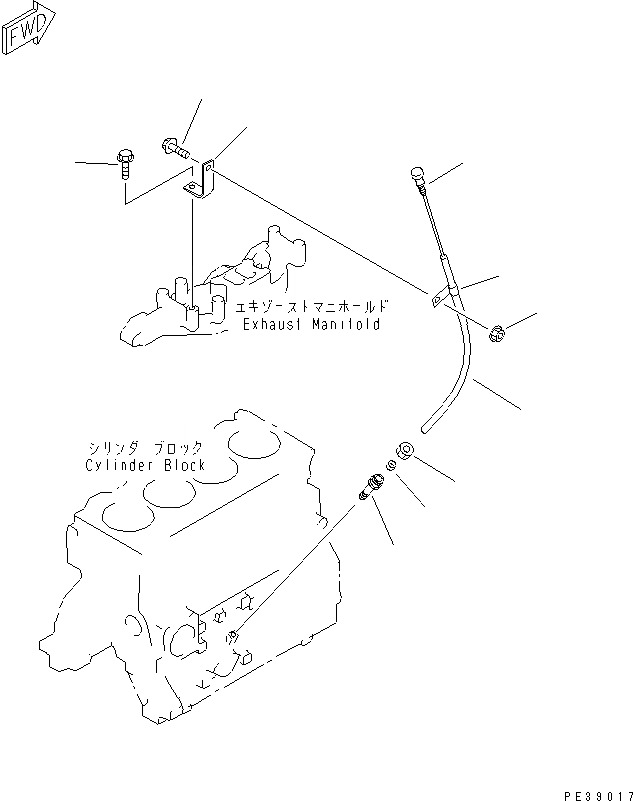 FWD

エキゾーストマニホールド
Exhaust Manifold

シリンダ ブロック
Cylinder Block

PE39017