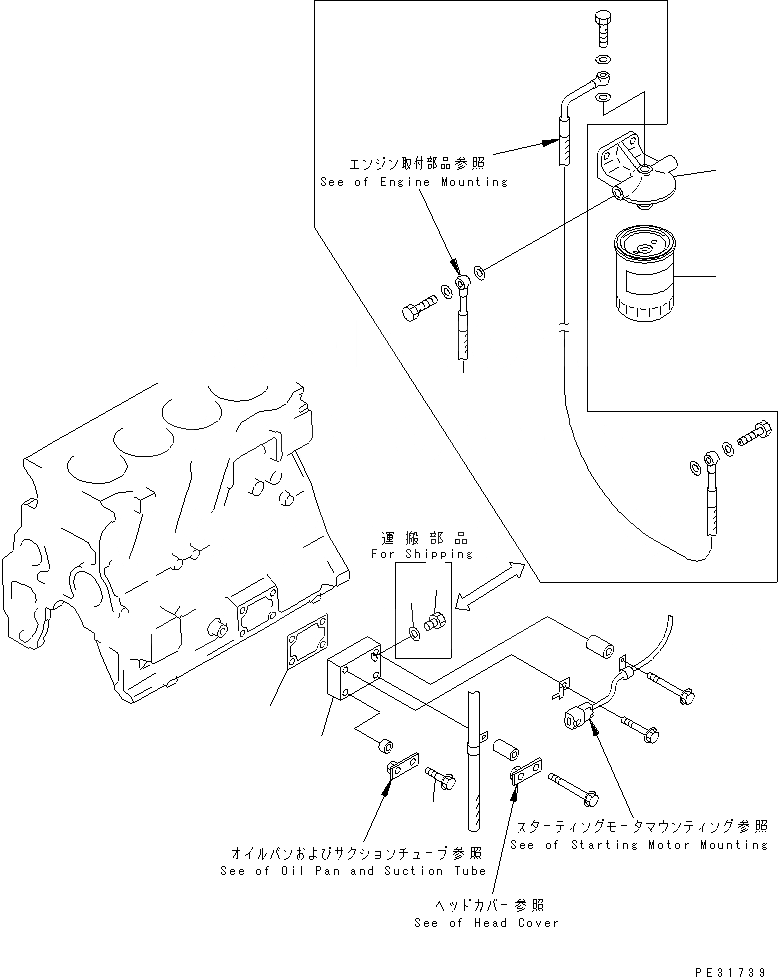 エンジン取付部品参照
See of Engine Mounting

運搬部品
For Shipping

スターティングモータマウンティング参照
See of Starting Motor Mounting

オイルパンおよびサクションチューブ参照
See of Oil Pan and Suction Tube

ヘッドカバー参照
See of Head Cover

PE31739