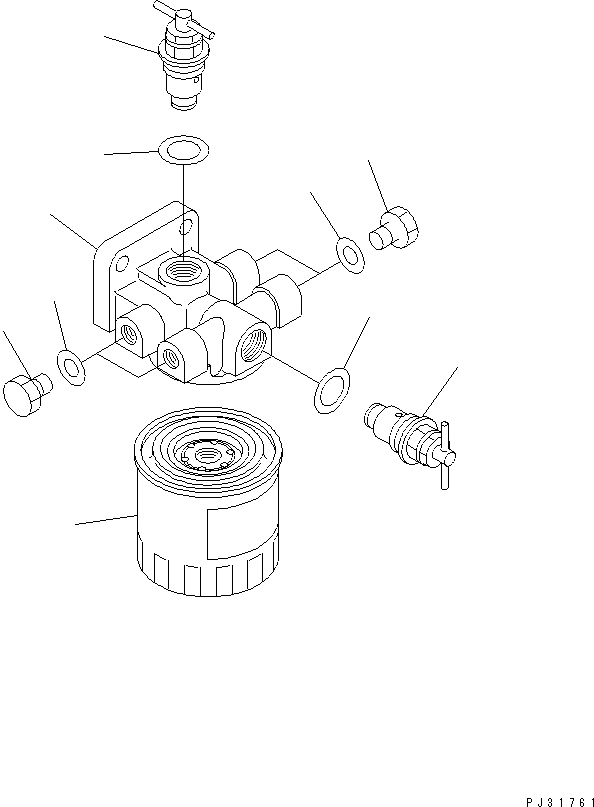 PJ31761