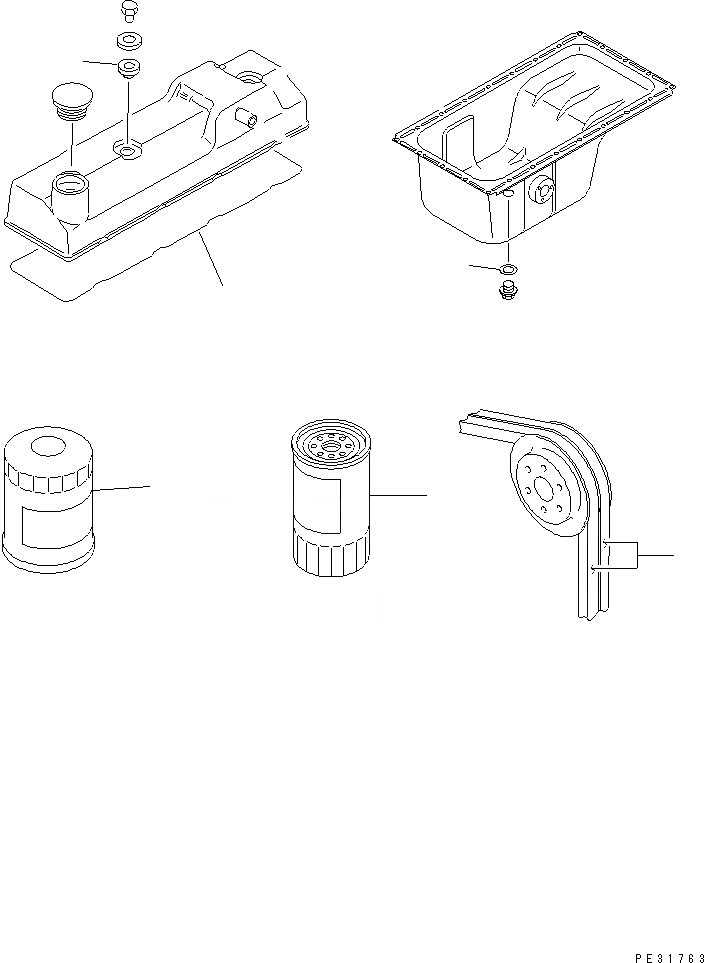 PE31763