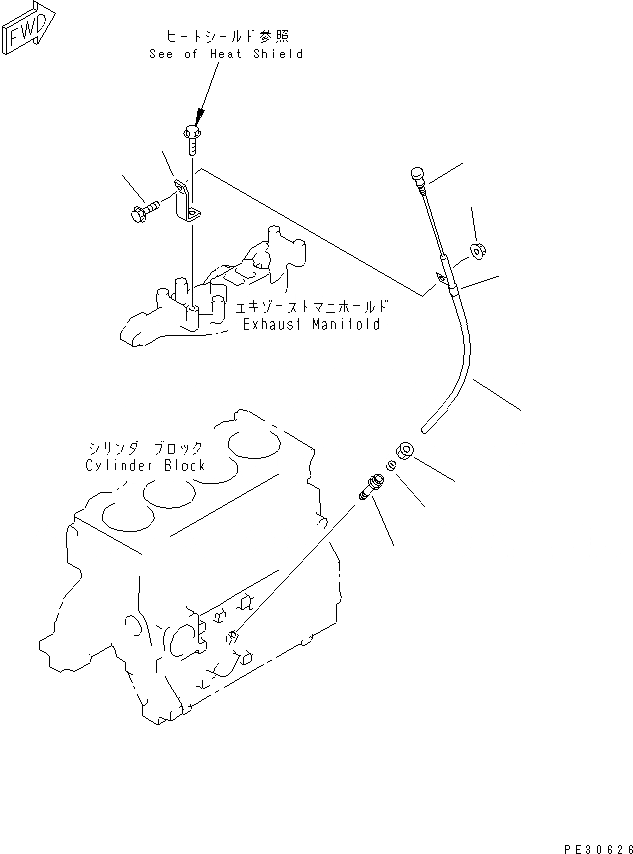 FWD

ヒートシールド参照
See of Heat Shield

エキゾーストマニホールド
Exhaust Manifold

シリンダ ブロック
Cylinder Block

PE30626