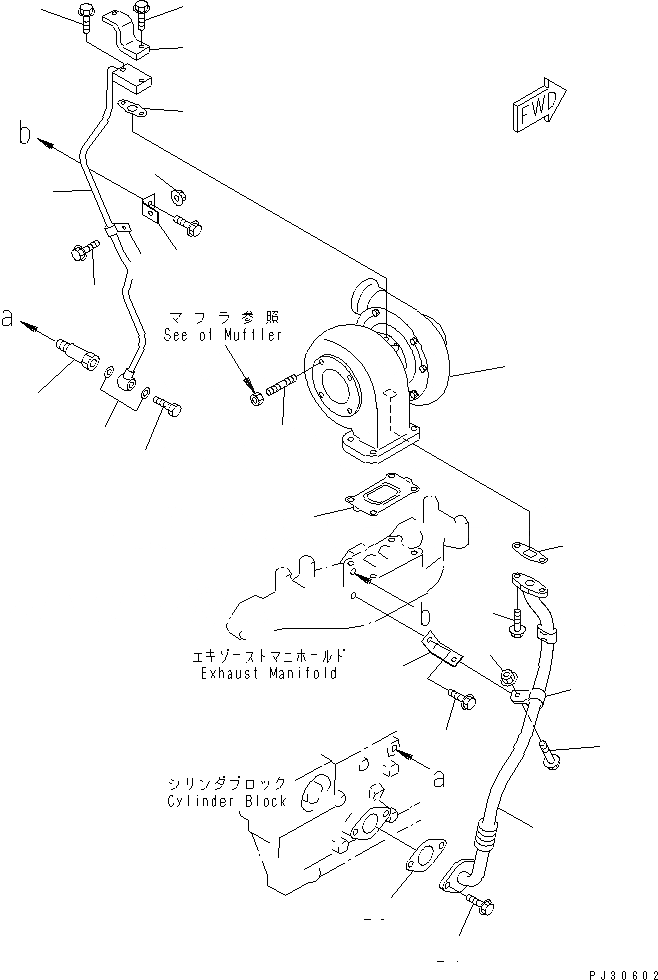 FWD

b

a

マフラ参照
See of Muffler

b

エキゾーストマニホールド
Exhaust Manifold

a

シリンダブロック
Cylinder Block

PJ30602