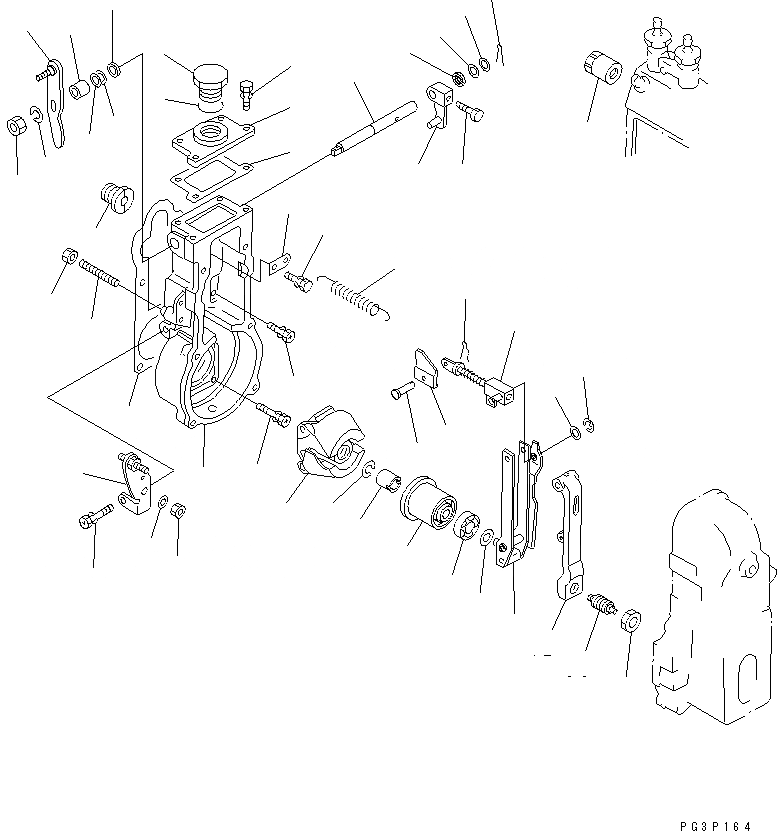 PG3P164