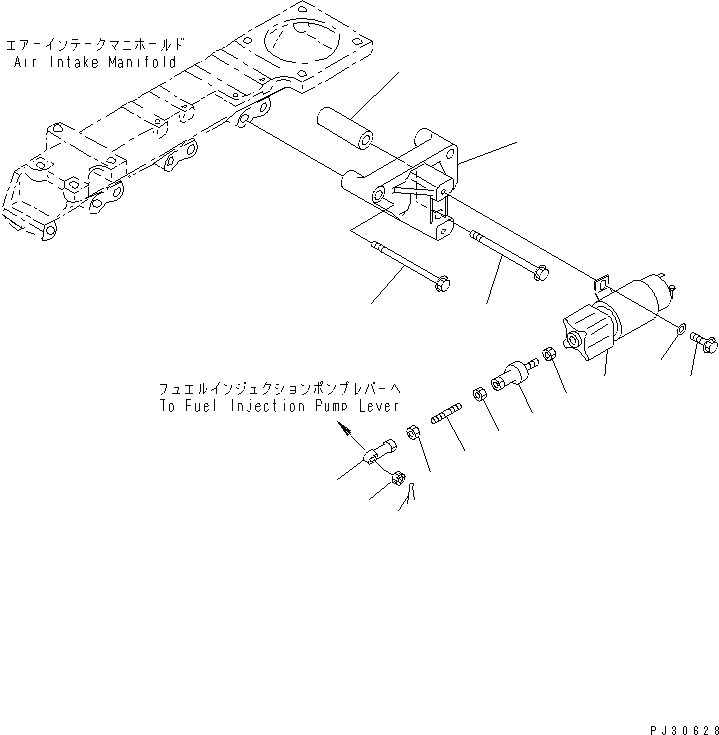 エアーインテークマニホールド
Air Intake Manifold

フュエルインジェクションポンプレバーへ
To Fuel Injection Pump Lever

PJ30628