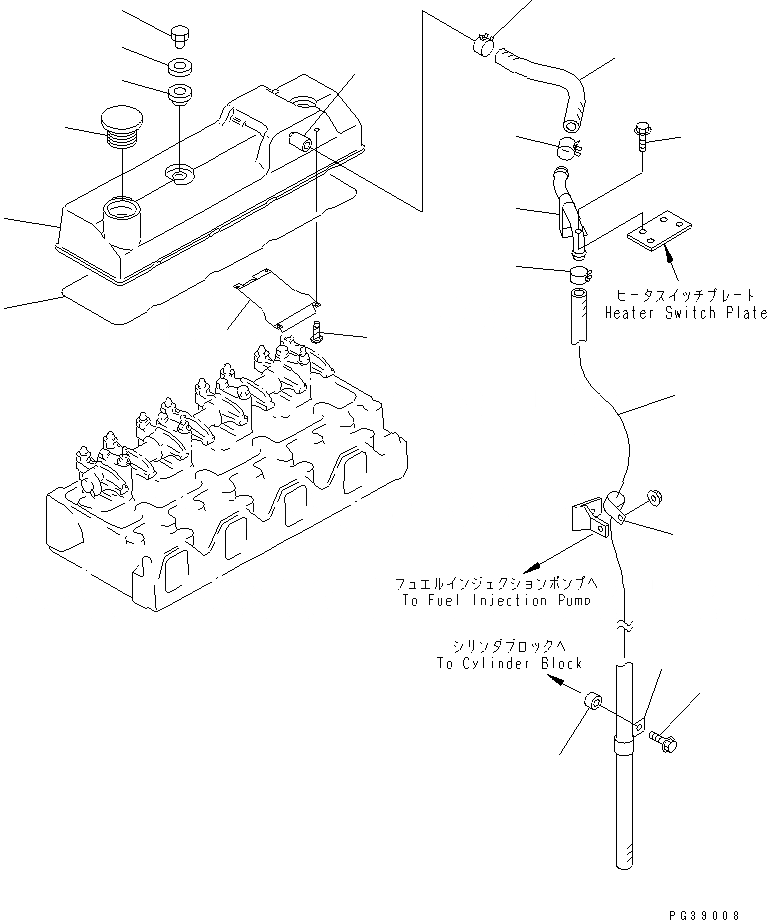 ヒータスイッチプレート
Heater Switch Plate

フュエルインジェクションポンプへ
To Fuel Injection Pump

シリンダブロックへ
To Cylinder Block

PG39008