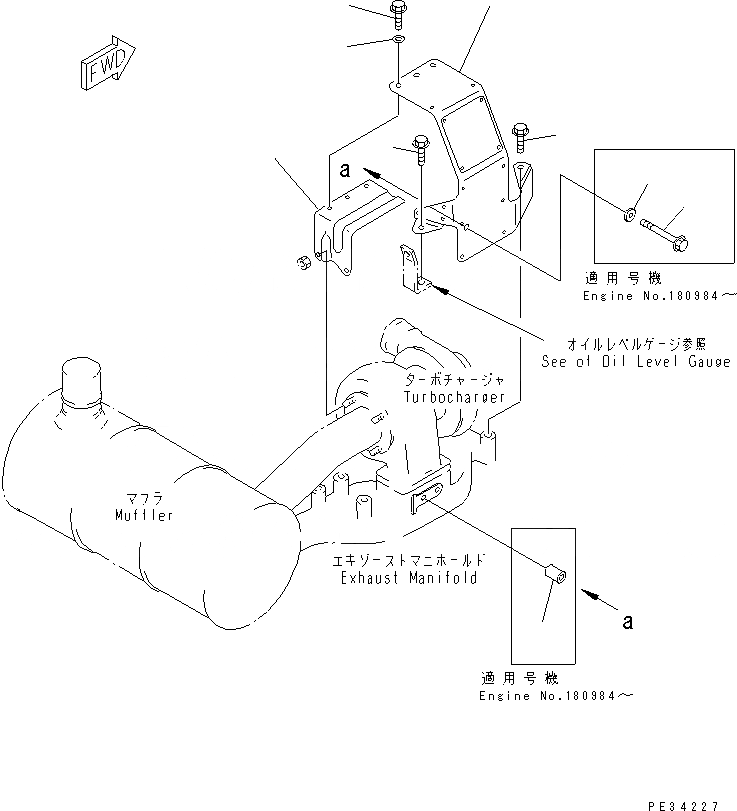 FWD

a

適用号機
Engine No.180984～

オイルレベルゲージ参照
See of Oil Level Gauge

ターボチャージャ
Turbocharger

マフラ
Muffler

エキゾーストマニホールド
Exhaust Manifold

a

適用号機
Engine No.180984～

PE34227