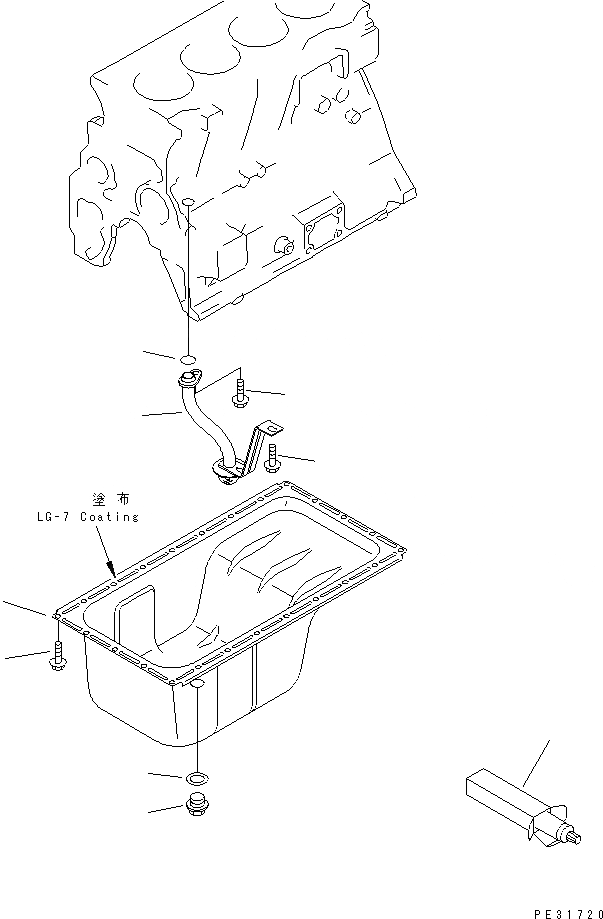 塗布
LG-7 Coating

PE31720