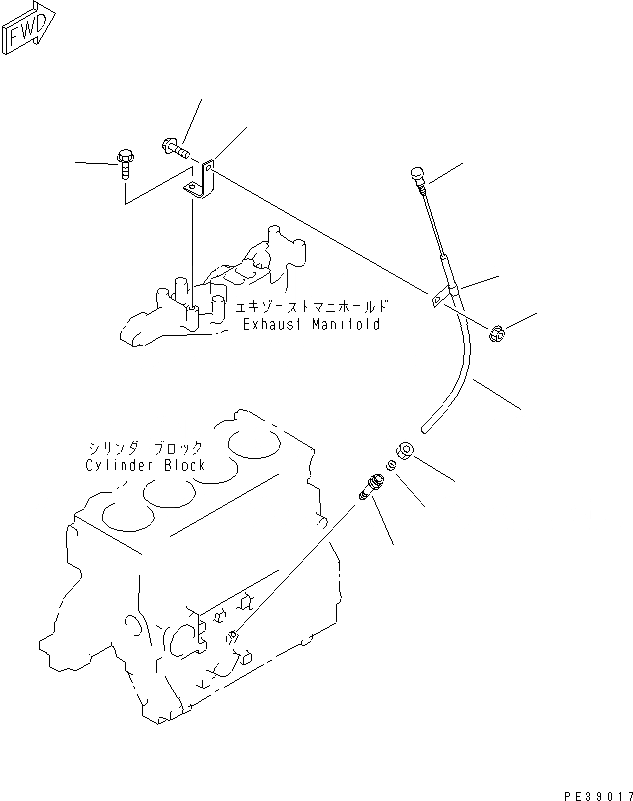 FWD

エキゾーストマニホールド
Exhaust Manifold

シリンダ ブロック
Cylinder Block

PE39017