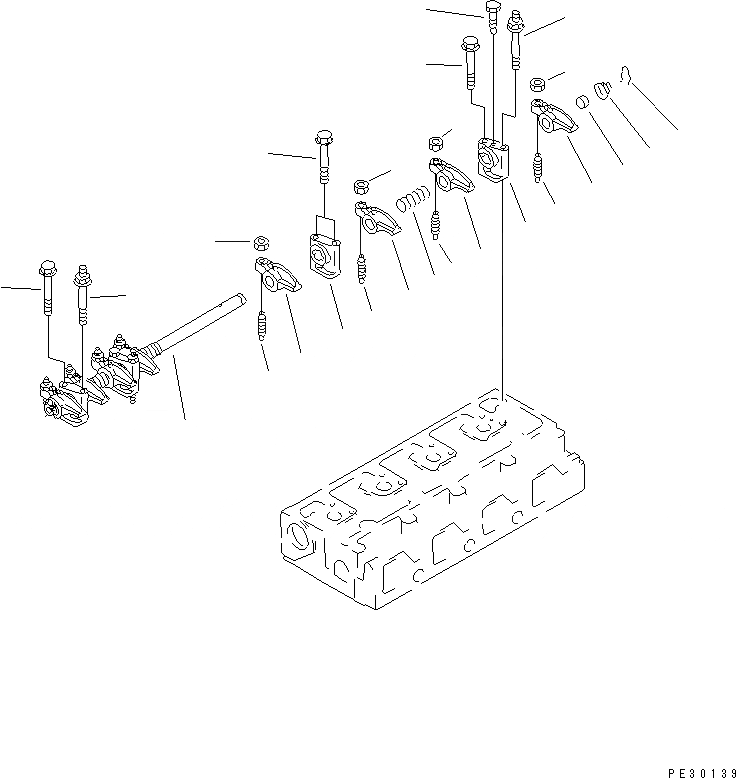 PE30139