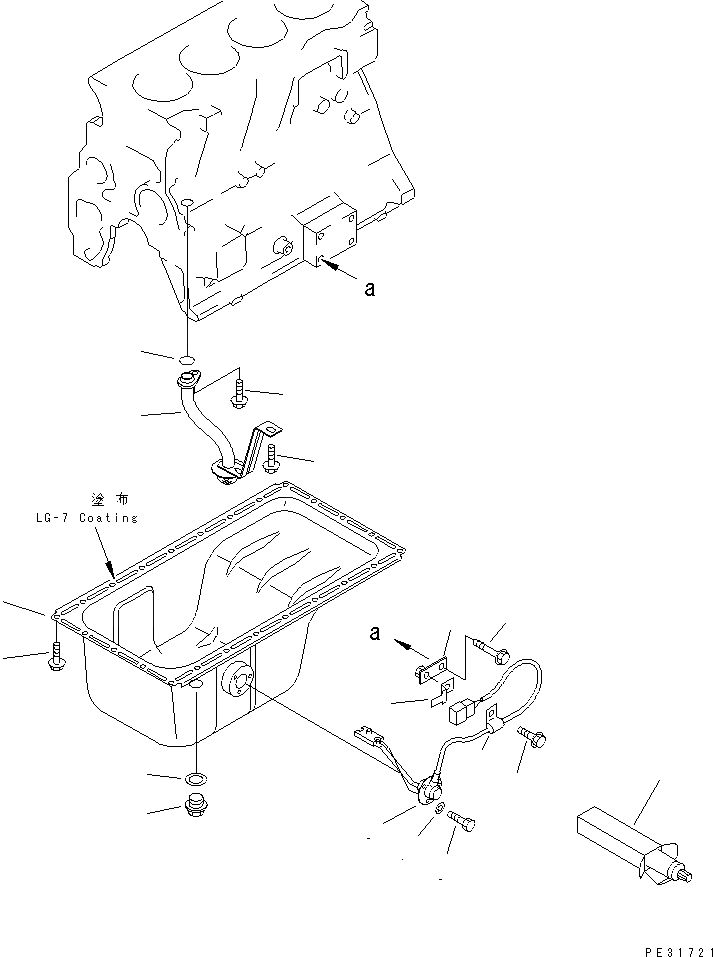 a

塗布
LG-7 Coating

a

PE31721