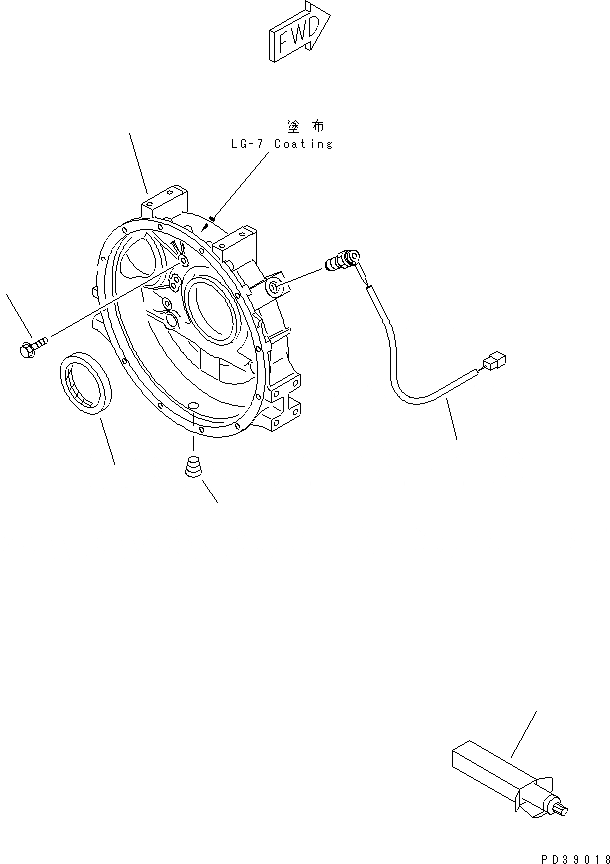 FWD

塗布
LG-7 Coating

PD39018