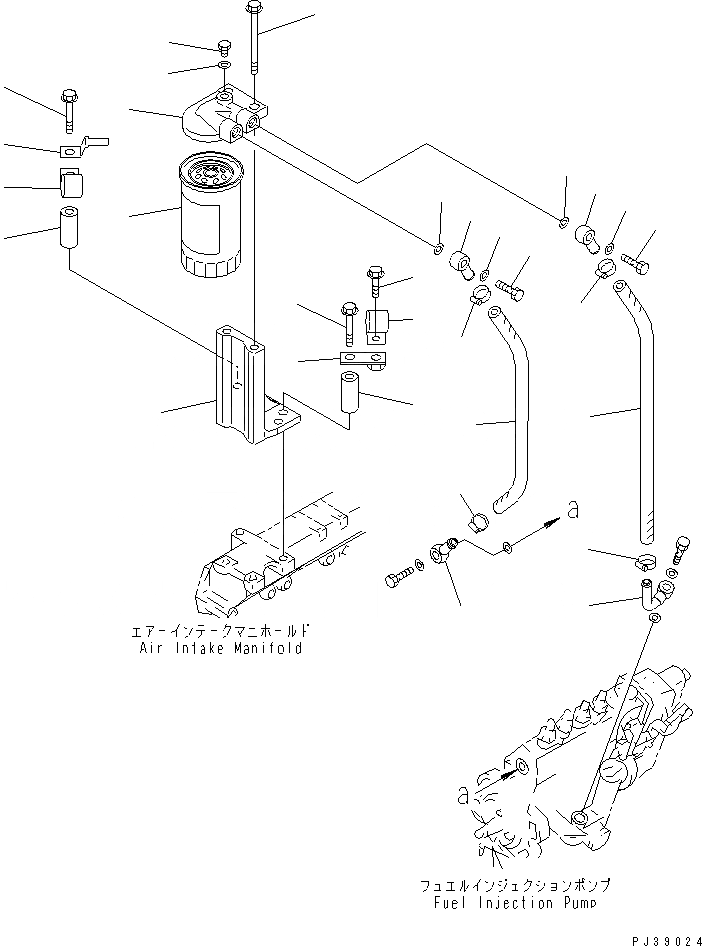 a

エアーインテークマニホールド
Air Intake Manifold

a

フュエルインジェクションポンプ
Fuel Injection Pump

PJ39024