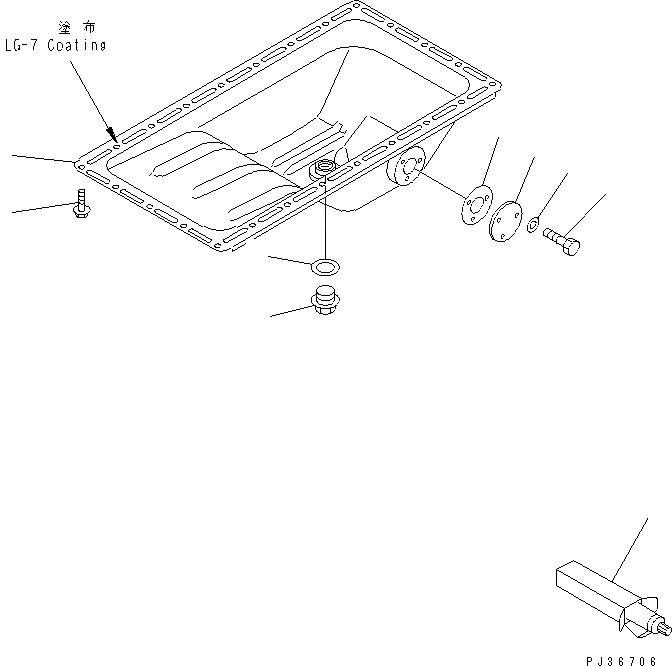 塗布
LG-7 Coating

PJ36706