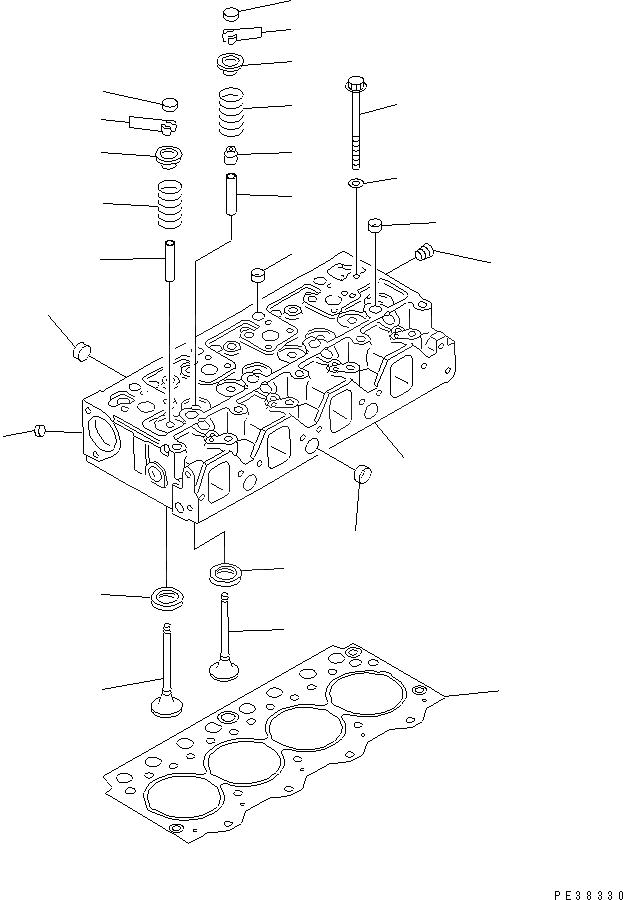 PE38330