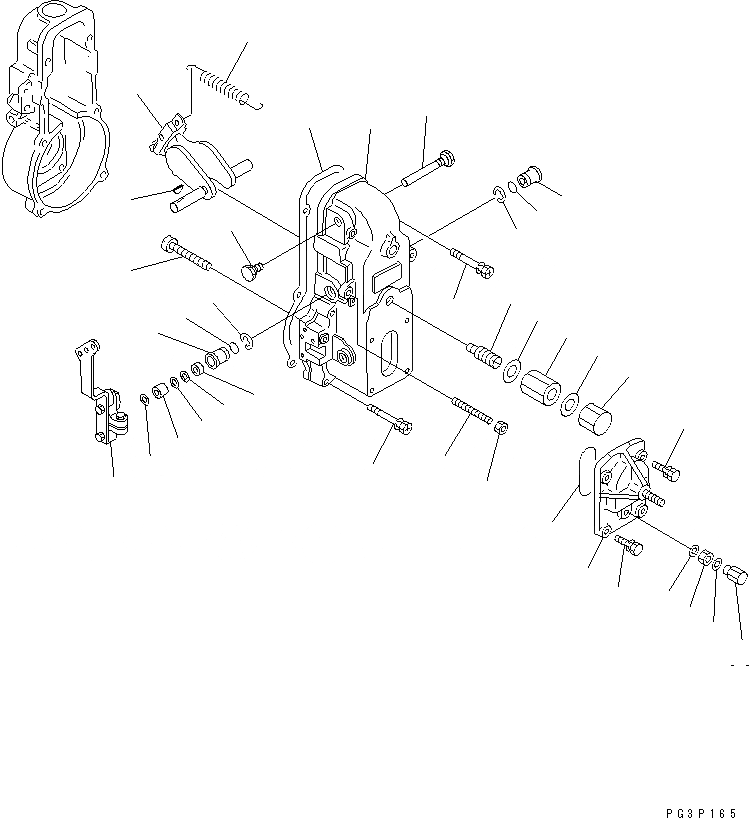 PG3P165