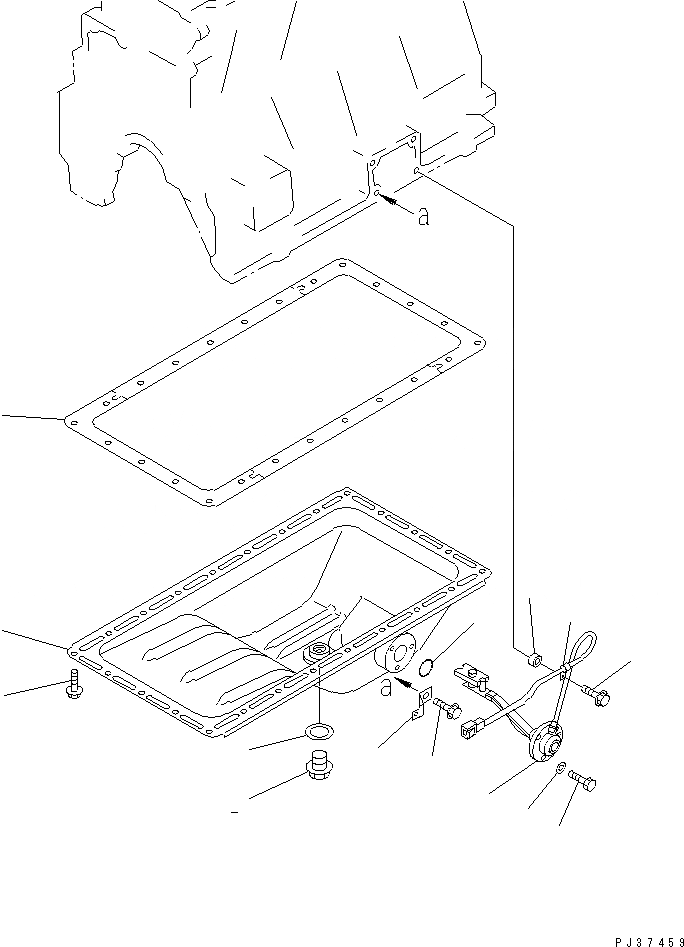 a

a

PJ37459