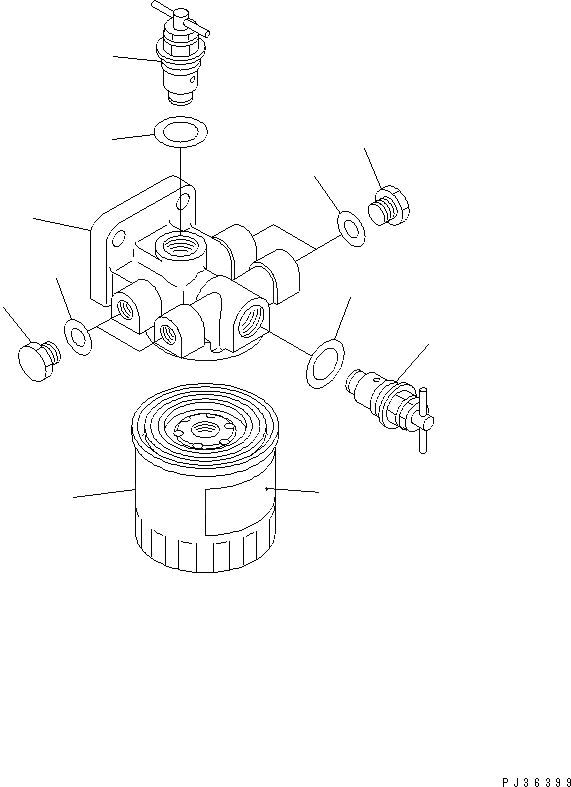 PJ36399