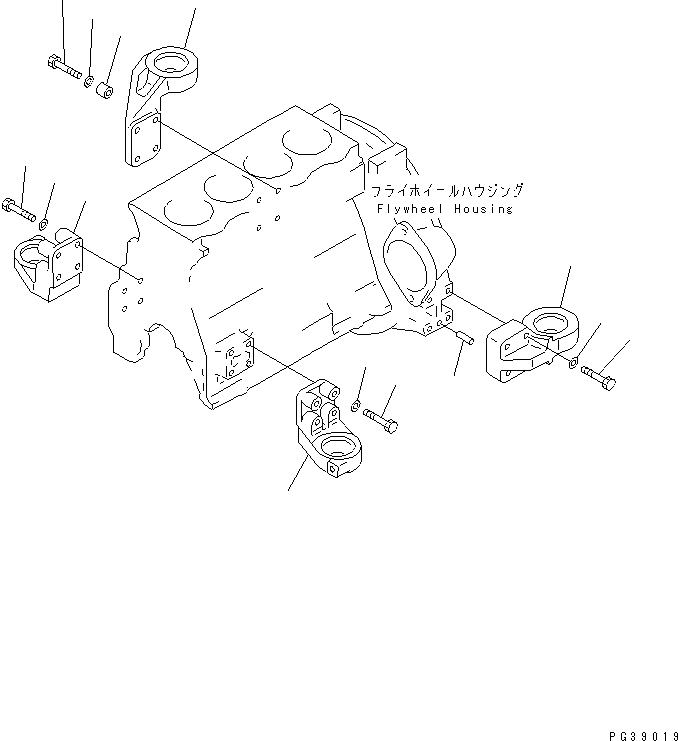 フライホイールハウジング
Flywheel Housing

PG39019