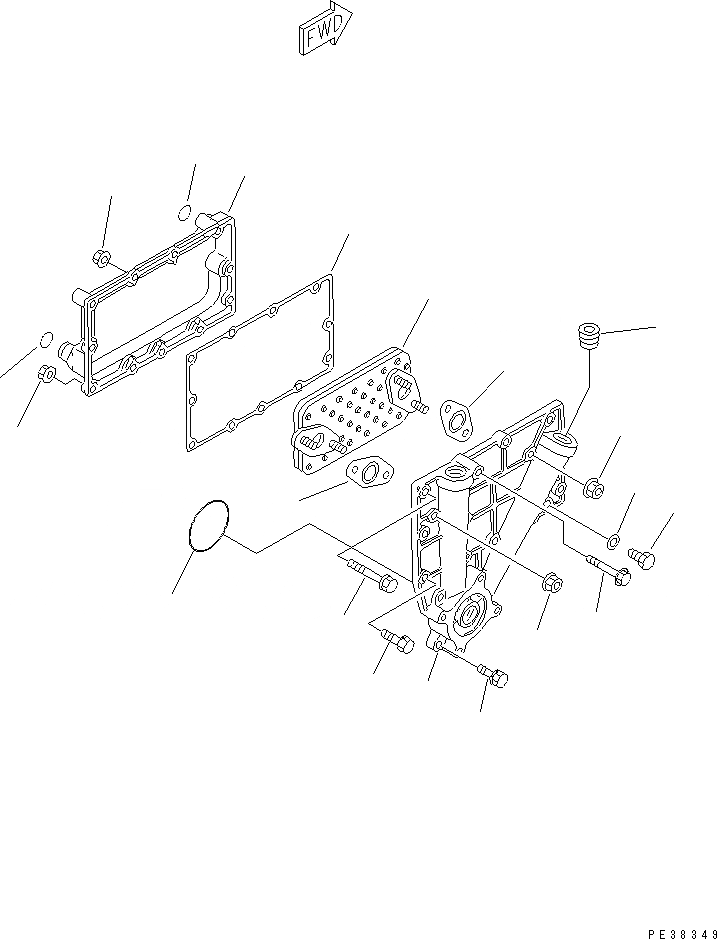 FWD

PE38349