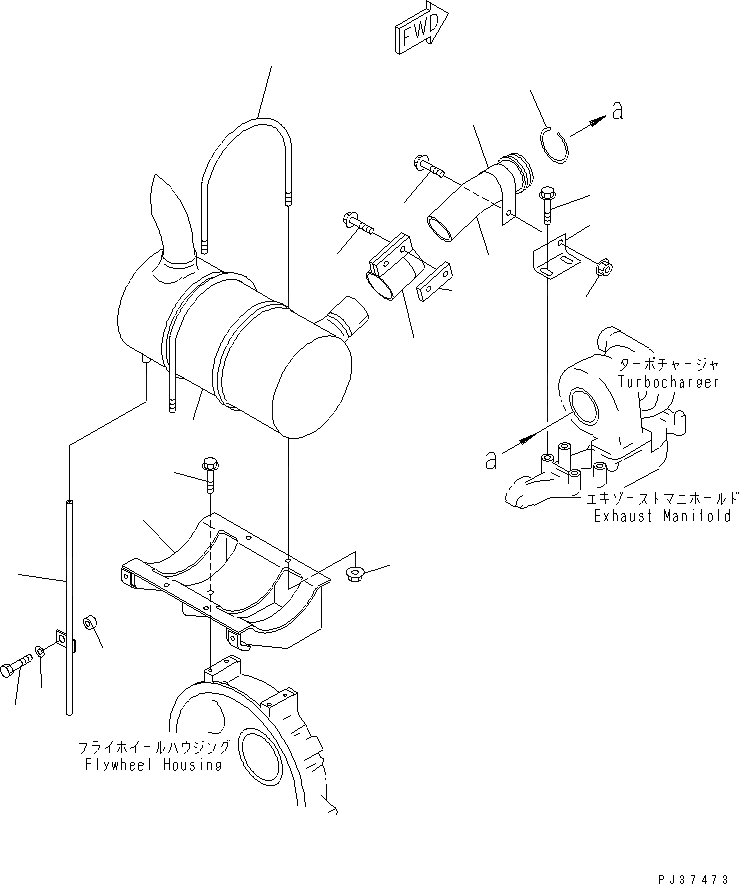 FWD

a

ターボチャージャ
Turbocharger

a

エキゾーストマニホールド
Exhaust Manifold

フライホイールハウジング
Flywheel Housing

PJ37473