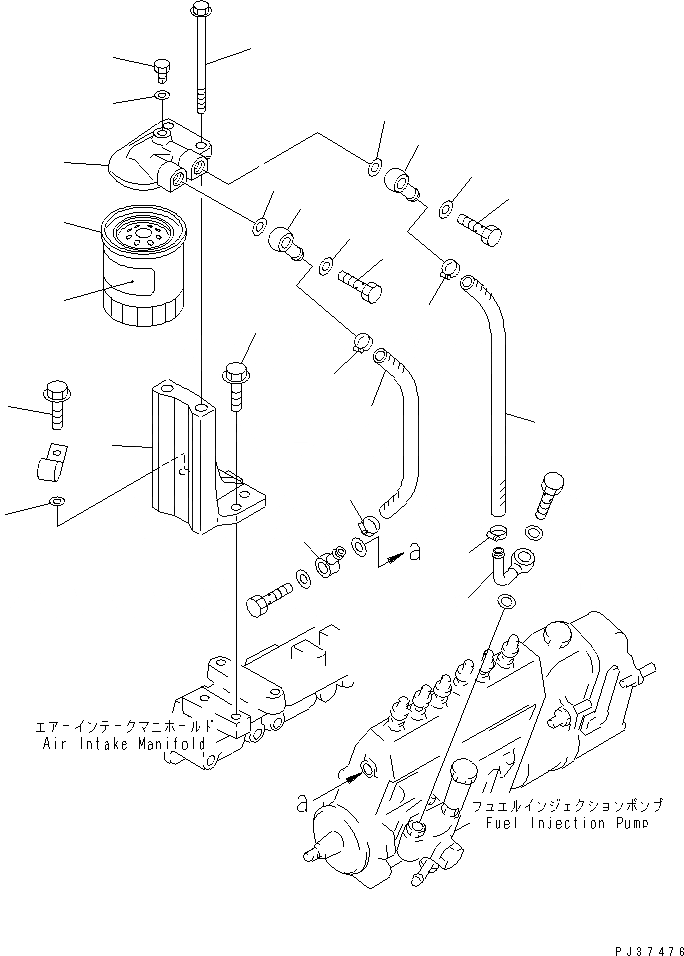 a

エアーインテークマニホールド
Air Intake Manifold

a

フュエルインジェクションポンプ
Fuel Injection Pump

PJ37476