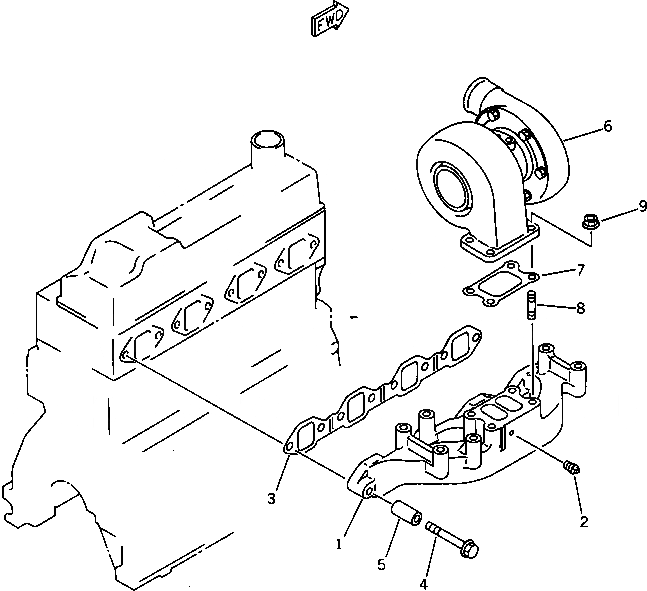 FWD
6
9
7
8
3
2
1
5
4