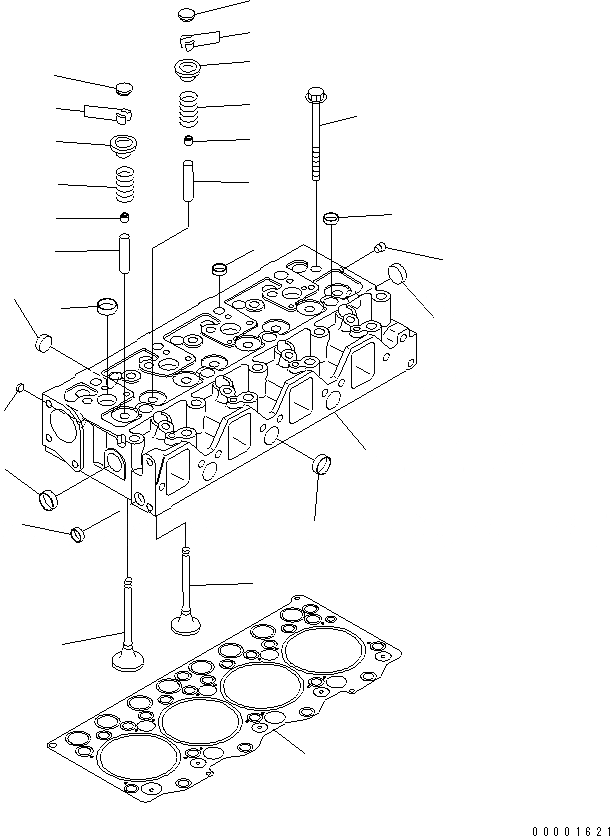 00001621